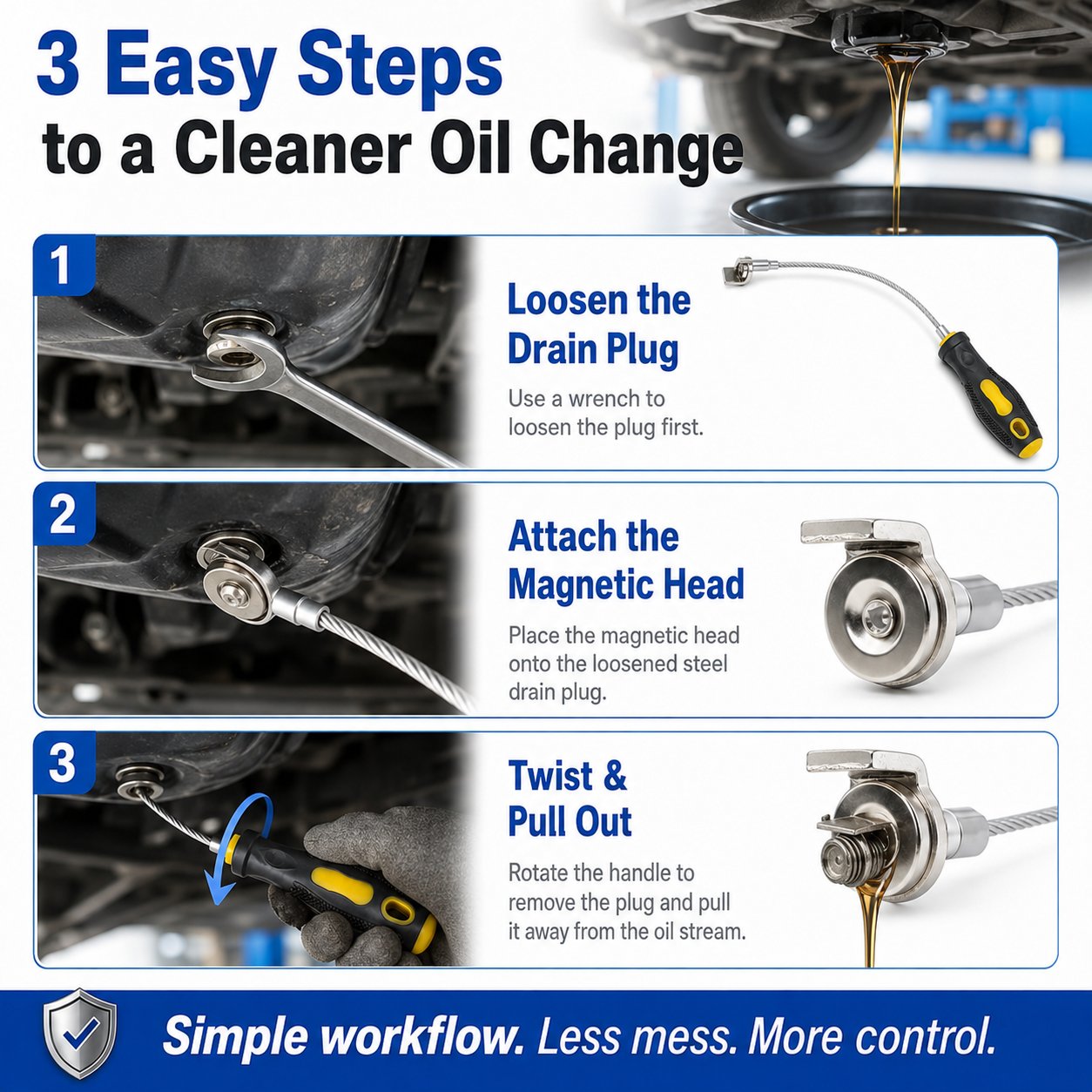 3 Easy Steps
to a Cleaner Oil Change

1

Loosen the Drain Plug

Use a wrench to loosen the plug first.

2

Attach the Magnetic Head

Place the magnetic head onto the loosened steel drain plug.

3

Twist & Pull Out

Rotate the handle to remove the plug and pull it away from the oil stream.

Simple workflow. Less mess. More control.