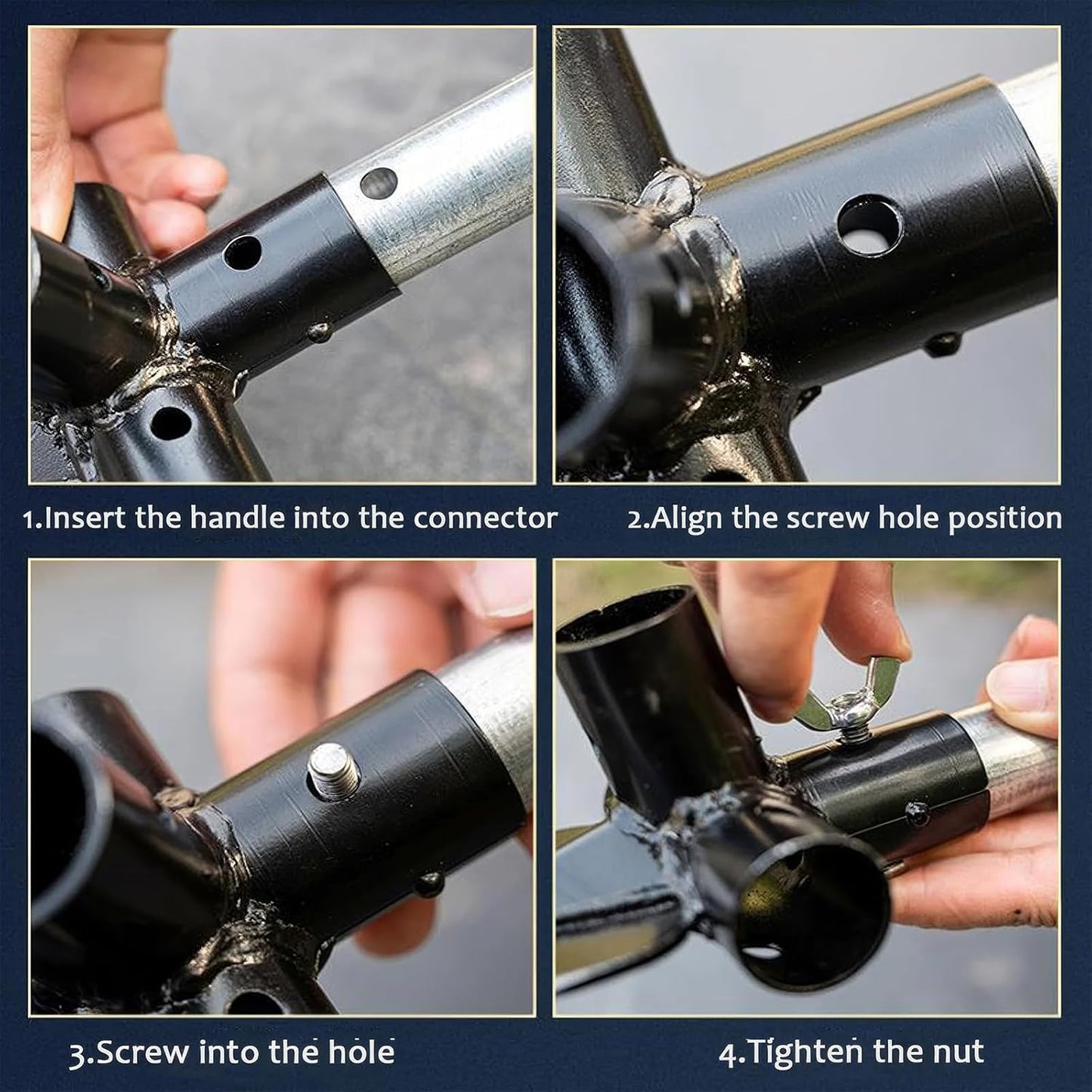 1.Insert the handle into the connector

2.Align the screw hole position

3.Screw into the hole

4.Tighten the nut